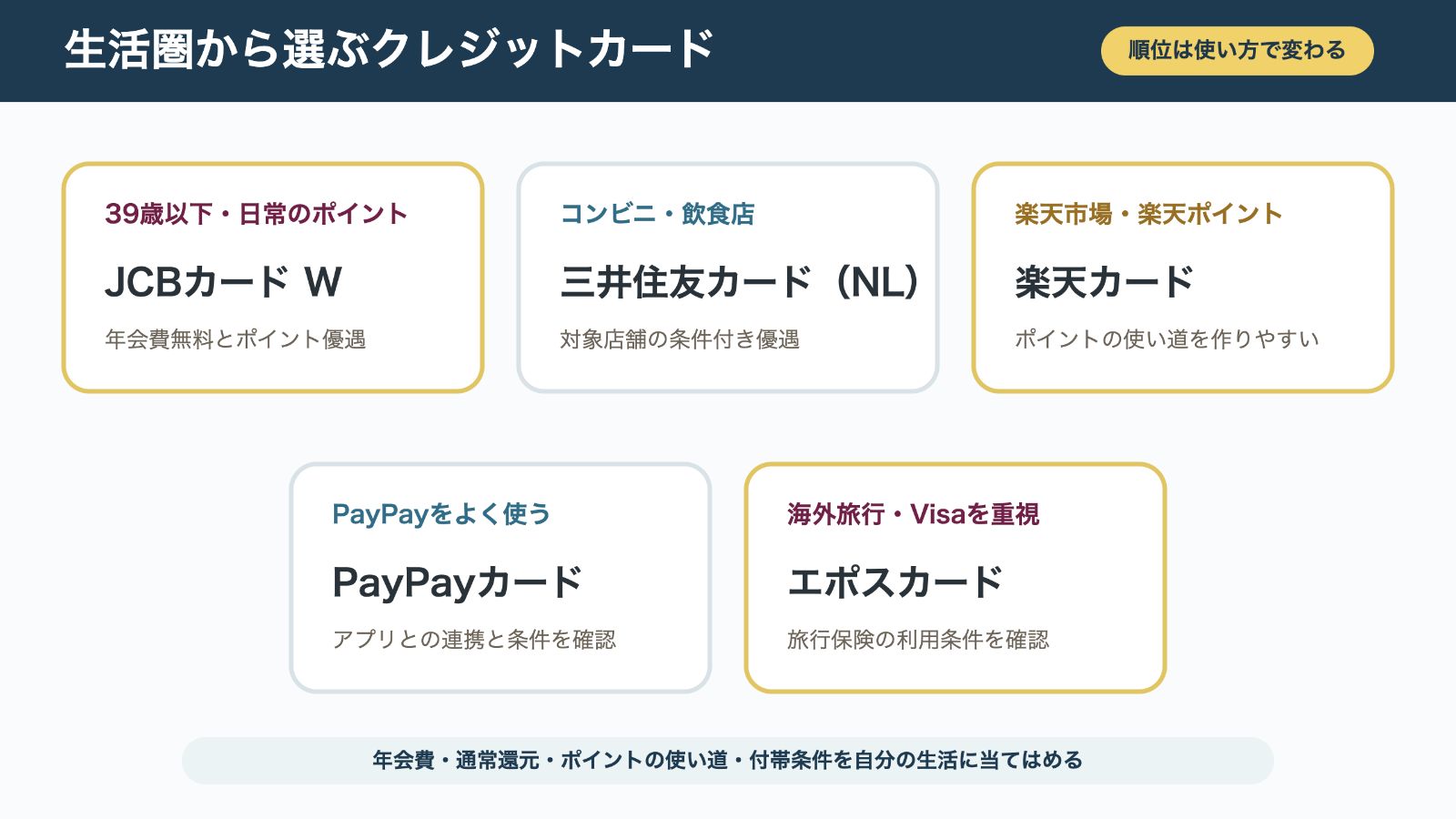 生活圏から選ぶクレジットカード

順位は使い方で変わる

39歳以下・日常のポイント

JCBカード W

年会費無料とポイント優遇

コンビニ・飲食店

三井住友カード（NL）

対象店舗の条件付き優遇

楽天市場・楽天ポイント

楽天カード

ポイントの使い道を作りやすい

PayPayをよく使う

PayPayカード

アプリとの連携と条件を確認

海外旅行・Visaを重視

エポスカード

旅行保険の利用条件を確認

年会費・通常還元・ポイントの使い道・付帯条件を自分の生活に当てはめる